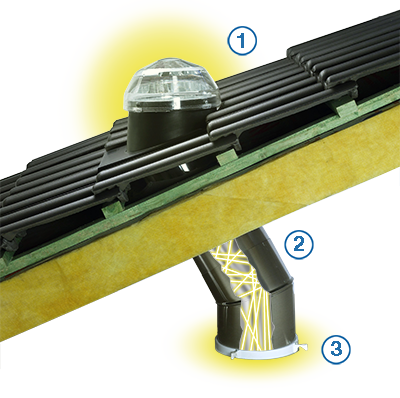 1

2

3